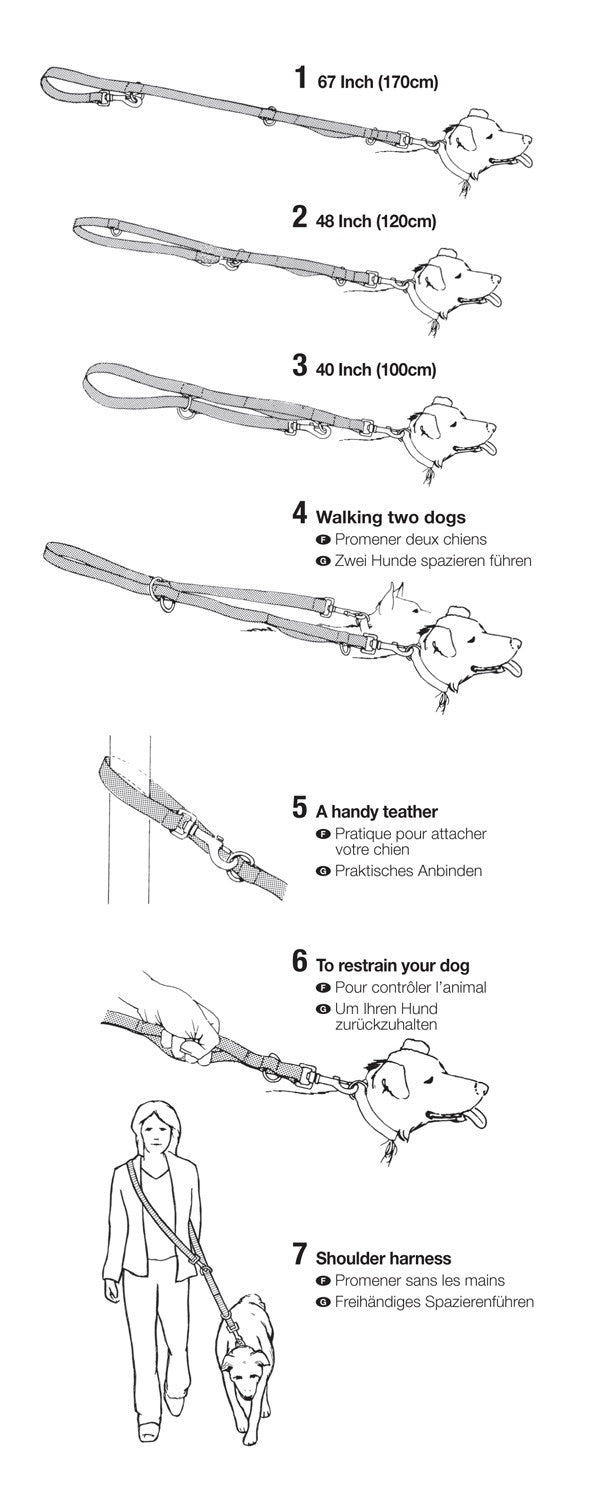 1 67 Inch (170cm)

2 48 Inch (120cm)

3 40 Inch (100cm)

4 Walking two dogs
F Promener deux chiens
G Zwei Hunde spazieren führen

5 A handy teather
F Pratique pour attacher votre chien
G Praktisches Anbinden

6 To restrain your dog
F Pour contrôler l'animal
G Um Ihren Hund zurückzuhalten

7 Shoulder harness
F Promener sans les mains
G Freihändiges Spazierenführen