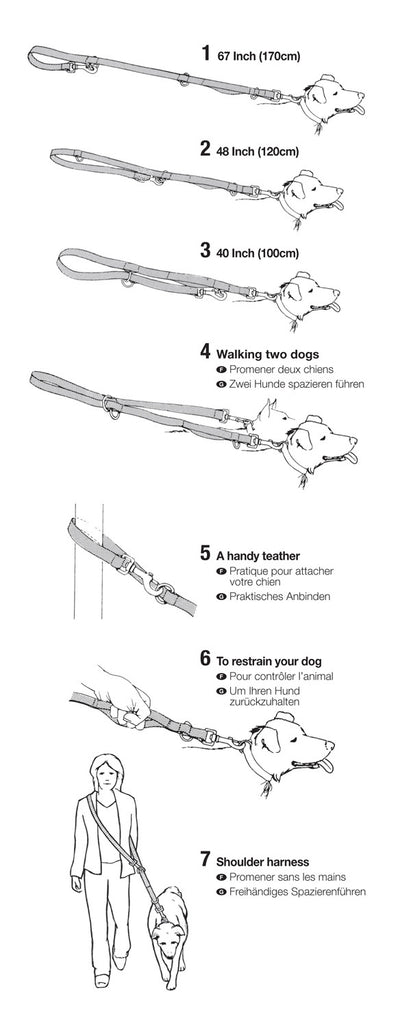 1 67 Inch (170cm)

2 48 Inch (120cm)

3 40 Inch (100cm)

4 Walking two dogs
F Promener deux chiens
G Zwei Hunde spazieren führen

5 A handy teather
F Pratique pour attacher votre chien
G Praktisches Anbinden

6 To restrain your dog
F Pour contrôler l'animal
G Um Ihren Hund zurückzuhalten

7 Shoulder harness
F Promener sans les mains
G Freihändiges Spazierenführen