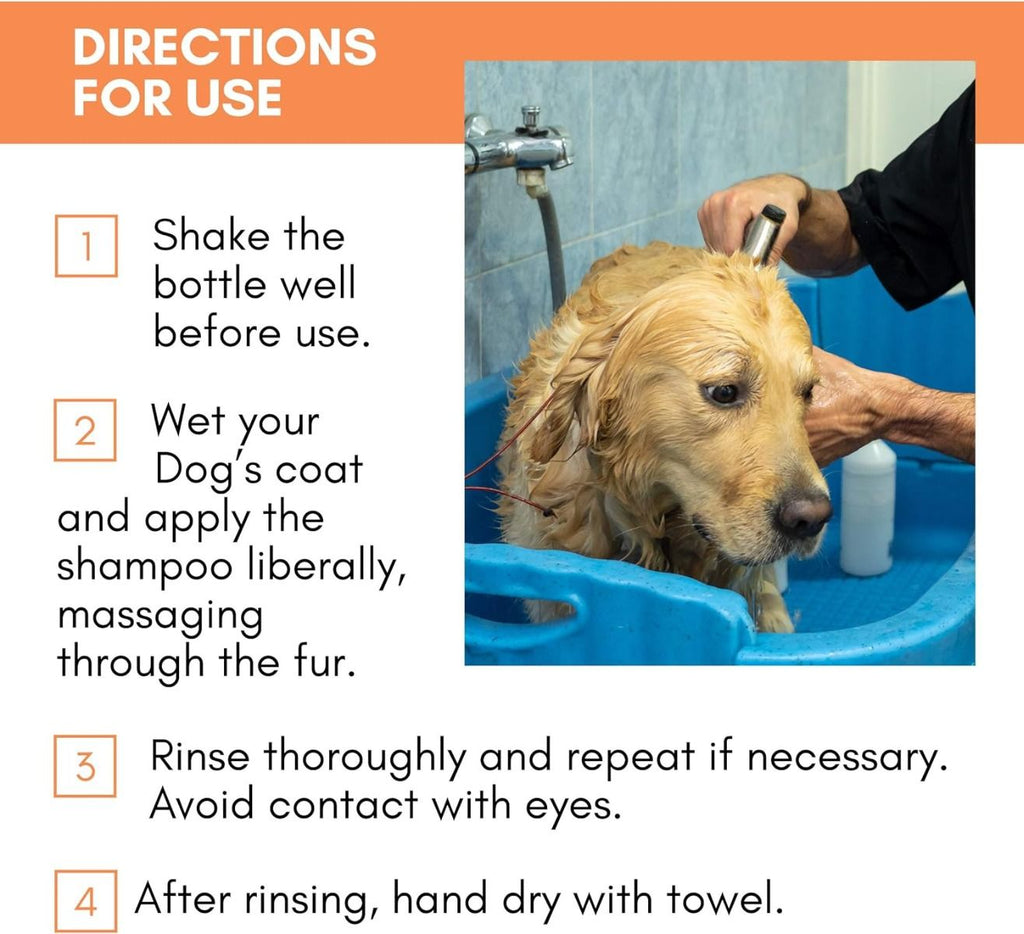 DIRECTIONS FOR USE

1 Shake the bottle well before use.

2 Wet your Dog's coat and apply the shampoo liberally, massaging through the fur.

3 Rinse thoroughly and repeat if necessary. Avoid contact with eyes.

4 After rinsing, hand dry with towel.