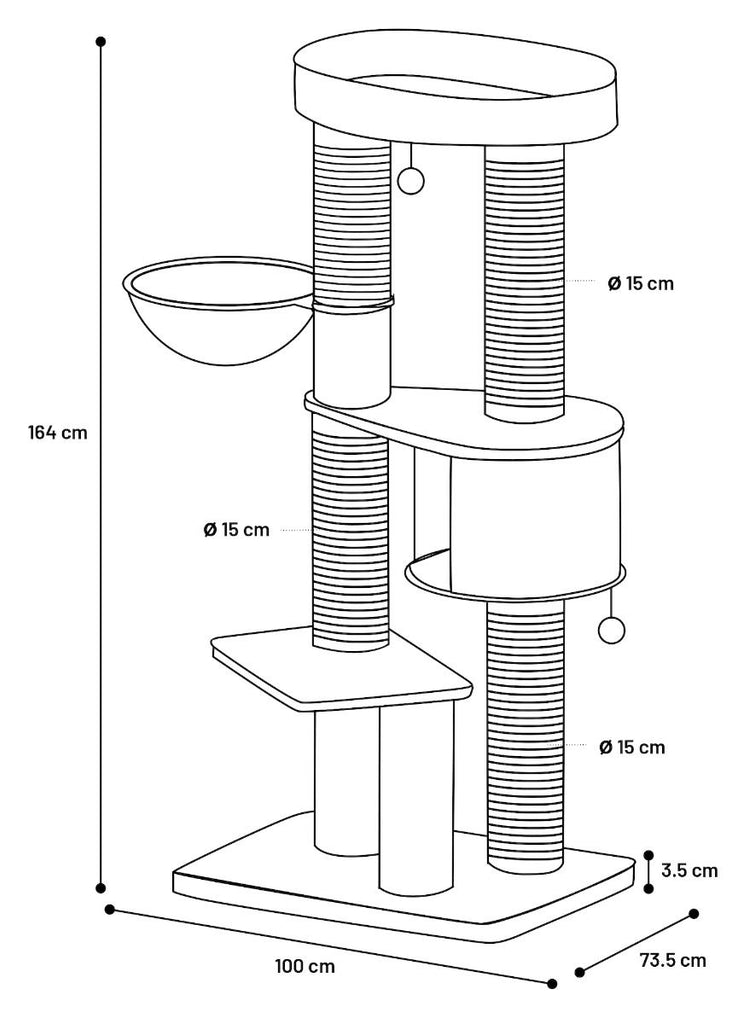 164 cm

Ø 15 cm

Ø 15 cm

Ø 15 cm

3.5 cm

100 cm

73.5 cm